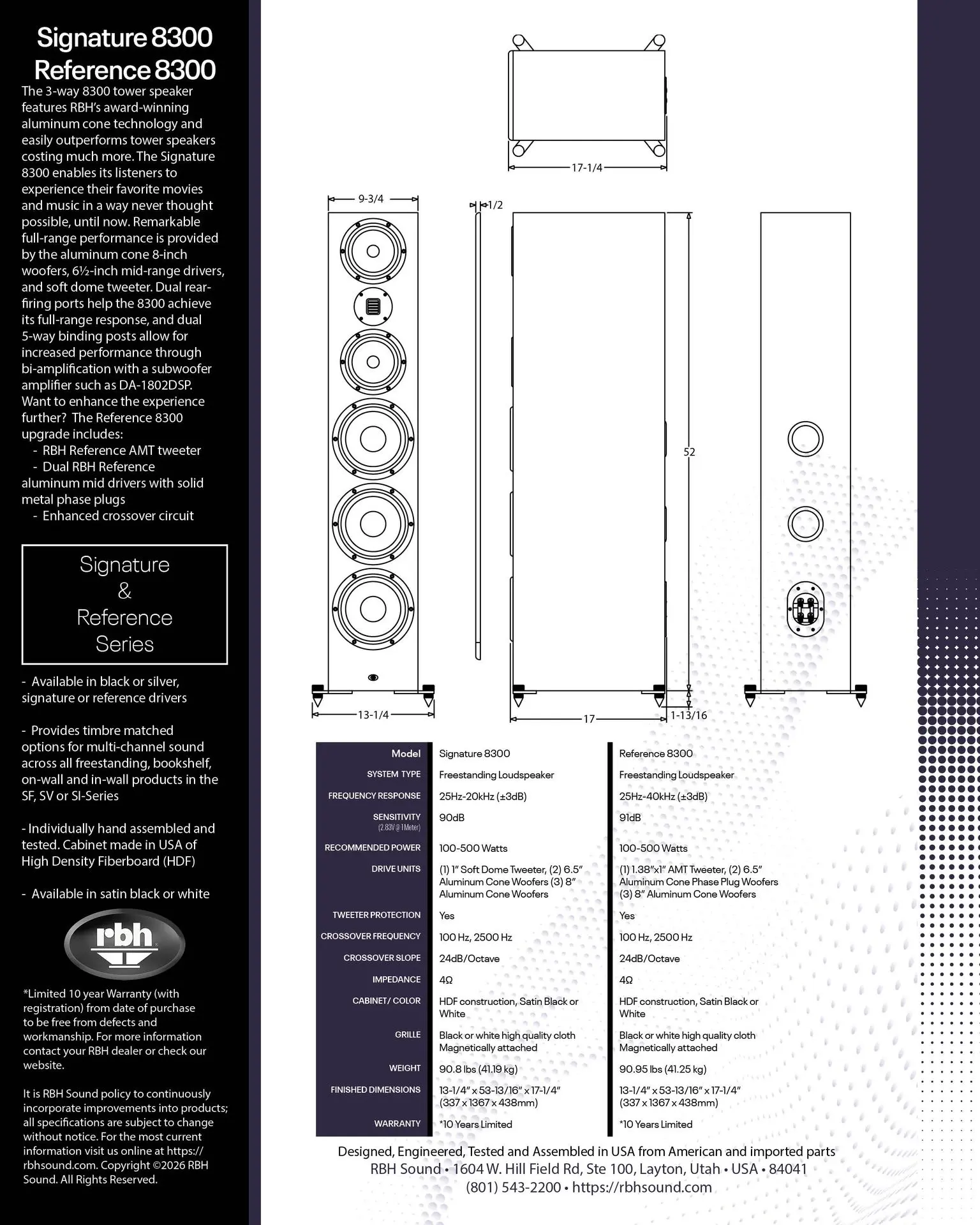 Signature 8300
Reference 8300

The 3-way 8300 tower speaker features RBH's award-winning aluminum cone technology and easily outperforms tower speakers costing much more. The Signature 8300 enables its listeners to experience their favorite movies and music in a way never thought possible, until now. Remarkable full-range performance is provided by the aluminum cone 8-inch woofers, 6½-inch mid-range drivers, and soft dome tweeter. Dual rear-firing ports help the 8300 achieve its full-range response, and dual 5-way binding posts allow for increased performance through bi-amplification with a subwoofer amplifier such as DA-1802DSP. Want to enhance the experience further? The Reference 8300 upgrade includes:
- RBH Reference AMT tweeter
- Dual RBH Reference aluminum mid drivers with solid metal phase plugs
- Enhanced crossover circuit

Signature & Reference Series

- Available in black or silver, signature or reference drivers

- Provides timbre matched options for multi-channel sound across all freestanding, bookshelf, on-wall and in-wall products in the SF, SV or SI-Series

- Individually hand assembled and tested. Cabinet made in USA of High Density Fiberboard (HDF)

- Available in satin black or white

rbh

*Limited 10 year Warranty (with registration) from date of purchase to be free from defects and workmanship. For more information contact your RBH dealer or check our website.

It is RBH Sound policy to continuously incorporate improvements into products; all specifications are subject to change without notice. For the most current information visit us online at https://rbhsound.com. Copyright ©2026 RBH Sound. All Rights Reserved.

17-1/4
9-3/4
1/2
52
13-1/4
17
1-13/16

| Model | Signature 8300 | Reference 8300 |
|---|---|---|
| SYSTEM TYPE | Freestanding Loudspeaker | Freestanding Loudspeaker |
| FREQUENCY RESPONSE | 25Hz-20kHz (±3dB) | 25Hz-40kHz (±3dB) |
| SENSITIVITY (2.83V @ 1 Meter) | 90dB | 91dB |
| RECOMMENDED POWER | 100-500 Watts | 100-500 Watts |
| DRIVE UNITS | (1) 1" Soft Dome Tweeter, (2) 6.5" Aluminum Cone Woofers (3) 8" Aluminum Cone Woofers | (1) 1.38"x1" AMT Tweeter, (2) 6.5" Aluminum Cone Phase Plug Woofers (3) 8" Aluminum Cone Woofers |
| TWEETER PROTECTION | Yes | Yes |
| CROSSOVER FREQUENCY | 100 Hz, 2500 Hz | 100 Hz, 2500 Hz |
| CROSSOVER SLOPE | 24dB/Octave | 24dB/Octave |
| IMPEDANCE | 4Ω | 4Ω |
| CABINET/ COLOR | HDF construction, Satin Black or White | HDF construction, Satin Black or White |
| GRILLE | Black or white high quality cloth Magnetically attached | Black or white high quality cloth Magnetically attached |
| WEIGHT | 90.8 lbs (41.19 kg) | 90.95 lbs (41.25 kg) |
| FINISHED DIMENSIONS | 13-1/4" x 53-13/16" x 17-1/4" (337 x 1367 x 438mm) | 13-1/4" x 53-13/16" x 17-1/4" (337 x 1367 x 438mm) |
| WARRANTY | *10 Years Limited | *10 Years Limited |

Designed, Engineered, Tested and Assembled in USA from American and imported parts
RBH Sound • 1604 W. Hill Field Rd, Ste 100, Layton, Utah • USA • 84041
(801) 543-2200 • https://rbhsound.com