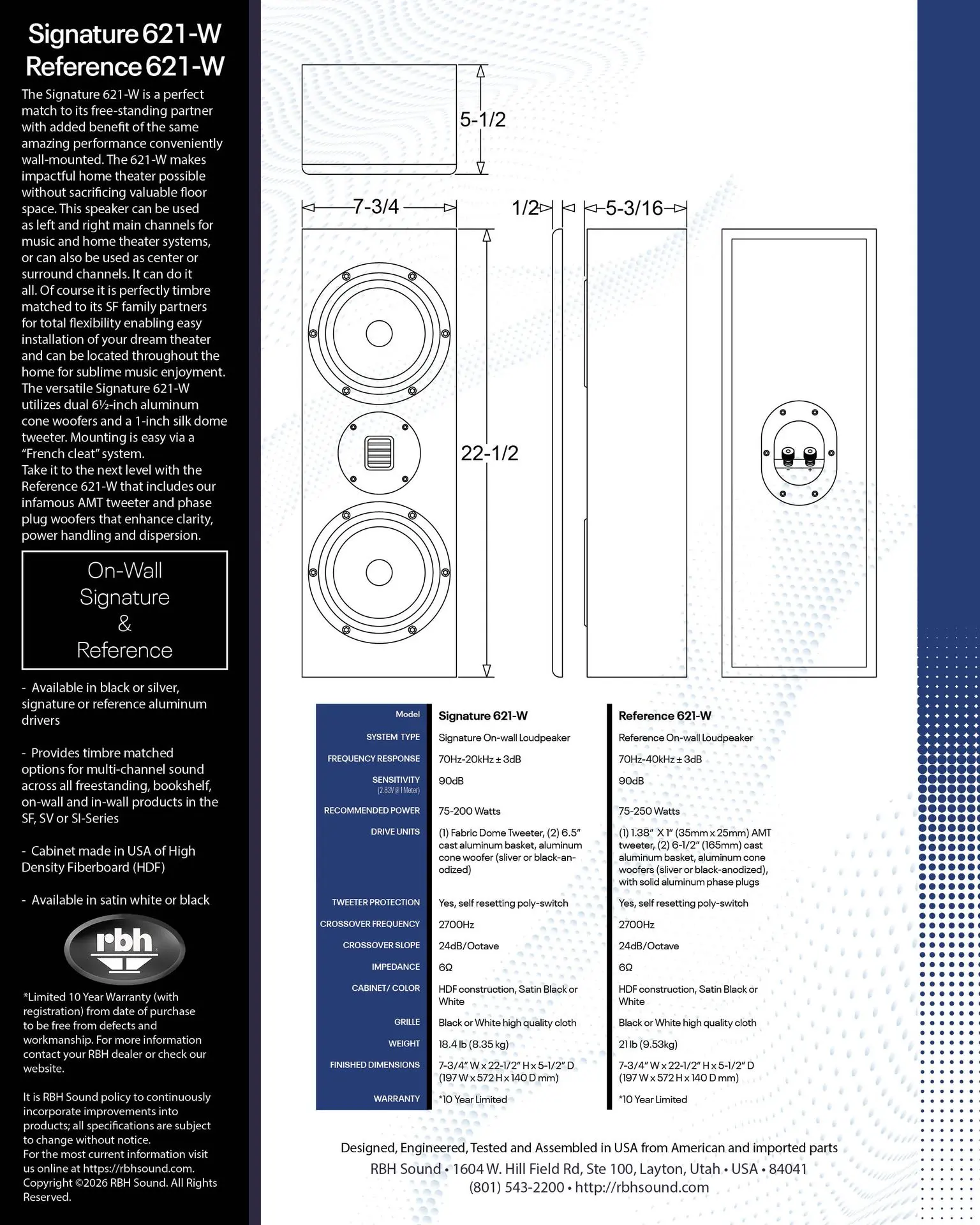 Signature 621-W
Reference 621-W

The Signature 621-W is a perfect match to its free-standing partner with added benefit of the same amazing performance conveniently wall-mounted. The 621-W makes impactful home theater possible without sacrificing valuable floor space. This speaker can be used as left and right main channels for music and home theater systems, or can also be used as center or surround channels. It can do it all. Of course it is perfectly timbre matched to its SF family partners for total flexibility enabling easy installation of your dream theater and can be located throughout the home for sublime music enjoyment. The versatile Signature 621-W utilizes dual 6½-inch aluminum cone woofers and a 1-inch silk dome tweeter. Mounting is easy via a "French cleat" system.
Take it to the next level with the Reference 621-W that includes our infamous AMT tweeter and phase plug woofers that enhance clarity, power handling and dispersion.

On-Wall
Signature
&
Reference

- Available in black or silver, signature or reference aluminum drivers

- Provides timbre matched options for multi-channel sound across all freestanding, bookshelf, on-wall and in-wall products in the SF, SV or SI-Series

- Cabinet made in USA of High Density Fiberboard (HDF)

- Available in satin white or black

rbh

*Limited 10 Year Warranty (with registration) from date of purchase to be free from defects and workmanship. For more information contact your RBH dealer or check our website.

It is RBH Sound policy to continuously incorporate improvements into products; all specifications are subject to change without notice.
For the most current information visit us online at https://rbhsound.com.
Copyright ©2026 RBH Sound. All Rights Reserved.

5-1/2
7-3/4
1/2
5-3/16
22-1/2
- +

| Model | Signature 621-W | Reference 621-W |
|---|---|---|
| SYSTEM TYPE | Signature On-wall Loudpeaker | Reference On-wall Loudpeaker |
| FREQUENCY RESPONSE | 70Hz-20kHz ± 3dB | 70Hz-40kHz ± 3dB |
| SENSITIVITY (2.83V @ 1 Meter) | 90dB | 90dB |
| RECOMMENDED POWER | 75-200 Watts | 75-250 Watts |
| DRIVE UNITS | (1) Fabric Dome Tweeter, (2) 6.5" cast aluminum basket, aluminum cone woofer (sliver or black-anodized) | (1) 1.38" X 1" (35mm x 25mm) AMT tweeter, (2) 6-1/2" (165mm) cast aluminum basket, aluminum cone woofers (sliver or black-anodized), with solid aluminum phase plugs |
| TWEETER PROTECTION | Yes, self resetting poly-switch | Yes, self resetting poly-switch |
| CROSSOVER FREQUENCY | 2700Hz | 2700Hz |
| CROSSOVER SLOPE | 24dB/Octave | 24dB/Octave |
| IMPEDANCE | 6Ω | 6Ω |
| CABINET/ COLOR | HDF construction, Satin Black or White | HDF construction, Satin Black or White |
| GRILLE | Black or White high quality cloth | Black or White high quality cloth |
| WEIGHT | 18.4 lb (8.35 kg) | 21 lb (9.53kg) |
| FINISHED DIMENSIONS | 7-3/4" W x 22-1/2" H x 5-1/2" D (197 W x 572 H x 140 D mm) | 7-3/4" W x 22-1/2" H x 5-1/2" D (197 W x 572 H x 140 D mm) |
| WARRANTY | *10 Year Limited | *10 Year Limited |

Designed, Engineered, Tested and Assembled in USA from American and imported parts
RBH Sound • 1604 W. Hill Field Rd, Ste 100, Layton, Utah • USA • 84041
(801) 543-2200 • http://rbhsound.com