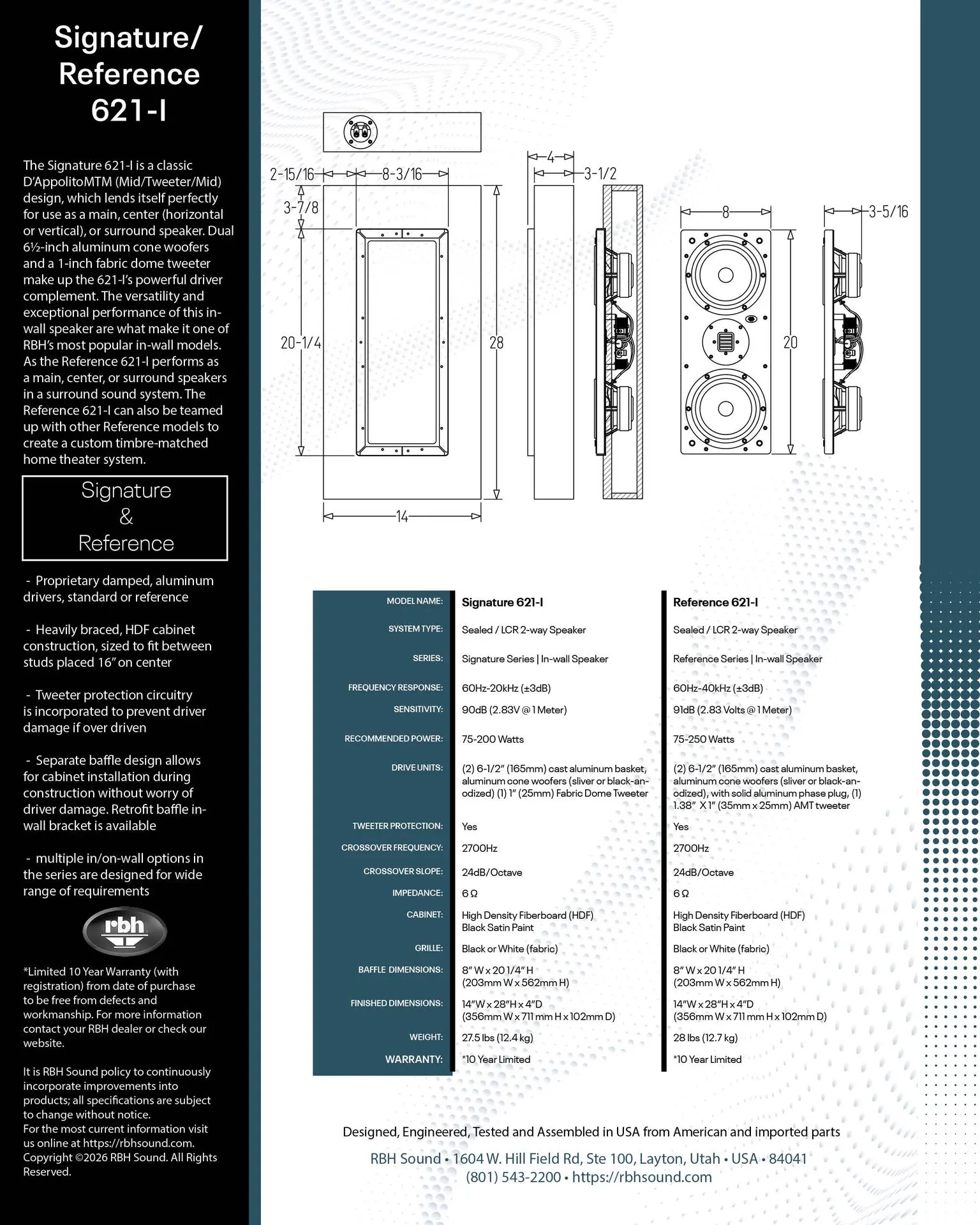 Signature/ Reference 621-I

The Signature 621-I is a classic D'AppolitoMTM (Mid/Tweeter/Mid) design, which lends itself perfectly for use as a main, center (horizontal or vertical), or surround speaker. Dual 6½-inch aluminum cone woofers and a 1-inch fabric dome tweeter make up the 621-I's powerful driver complement. The versatility and exceptional performance of this in-wall speaker are what make it one of RBH's most popular in-wall models. As the Reference 621-I performs as a main, center, or surround speakers in a surround sound system. The Reference 621-I can also be teamed up with other Reference models to create a custom timbre-matched home theater system.

Signature & Reference

- Proprietary damped, aluminum drivers, standard or reference

- Heavily braced, HDF cabinet construction, sized to fit between studs placed 16" on center

- Tweeter protection circuitry is incorporated to prevent driver damage if over driven

- Separate baffle design allows for cabinet installation during construction without worry of driver damage. Retrofit baffle in-wall bracket is available

- multiple in/on-wall options in the series are designed for wide range of requirements

rbh

*Limited 10 Year Warranty (with registration) from date of purchase to be free from defects and workmanship. For more information contact your RBH dealer or check our website.

It is RBH Sound policy to continuously incorporate improvements into products; all specifications are subject to change without notice. For the most current information visit us online at https://rbhsound.com. Copyright ©2026 RBH Sound. All Rights Reserved.

2-15/16 8-3/16 3-7/8 20-1/4 28 14 4 3-1/2 8 20 3-5/16

| MODEL NAME: | Signature 621-I | Reference 621-I |
|---|---|---|
| SYSTEM TYPE: | Sealed / LCR 2-way Speaker | Sealed / LCR 2-way Speaker |
| SERIES: | Signature Series \| In-wall Speaker | Reference Series \| In-wall Speaker |
| FREQUENCY RESPONSE: | 60Hz-20kHz (±3dB) | 60Hz-40kHz (±3dB) |
| SENSITIVITY: | 90dB (2.83V @ 1 Meter) | 91dB (2.83 Volts @ 1 Meter) |
| RECOMMENDED POWER: | 75-200 Watts | 75-250 Watts |
| DRIVE UNITS: | (2) 6-1/2" (165mm) cast aluminum basket, aluminum cone woofers (sliver or black-anodized) (1) 1" (25mm) Fabric Dome Tweeter | (2) 6-1/2" (165mm) cast aluminum basket, aluminum cone woofers (sliver or black-anodized), with solid aluminum phase plug, (1) 1.38" X 1" (35mm x 25mm) AMT tweeter |
| TWEETER PROTECTION: | Yes | Yes |
| CROSSOVER FREQUENCY: | 2700Hz | 2700Hz |
| CROSSOVER SLOPE: | 24dB/Octave | 24dB/Octave |
| IMPEDANCE: | 6 Ω | 6 Ω |
| CABINET: | High Density Fiberboard (HDF) Black Satin Paint | High Density Fiberboard (HDF) Black Satin Paint |
| GRILLE: | Black or White (fabric) | Black or White (fabric) |
| BAFFLE DIMENSIONS: | 8" W x 20 1/4" H (203mm W x 562mm H) | 8" W x 20 1/4" H (203mm W x 562mm H) |
| FINISHED DIMENSIONS: | 14"W x 28"H x 4"D (356mm W x 711 mm H x 102mm D) | 14"W x 28"H x 4"D (356mm W x 711 mm H x 102mm D) |
| WEIGHT: | 27.5 lbs (12.4 kg) | 28 lbs (12.7 kg) |
| WARRANTY: | *10 Year Limited | *10 Year Limited |

Designed, Engineered, Tested and Assembled in USA from American and imported parts

RBH Sound • 1604 W. Hill Field Rd, Ste 100, Layton, Utah • USA • 84041
(801) 543-2200 • https://rbhsound.com