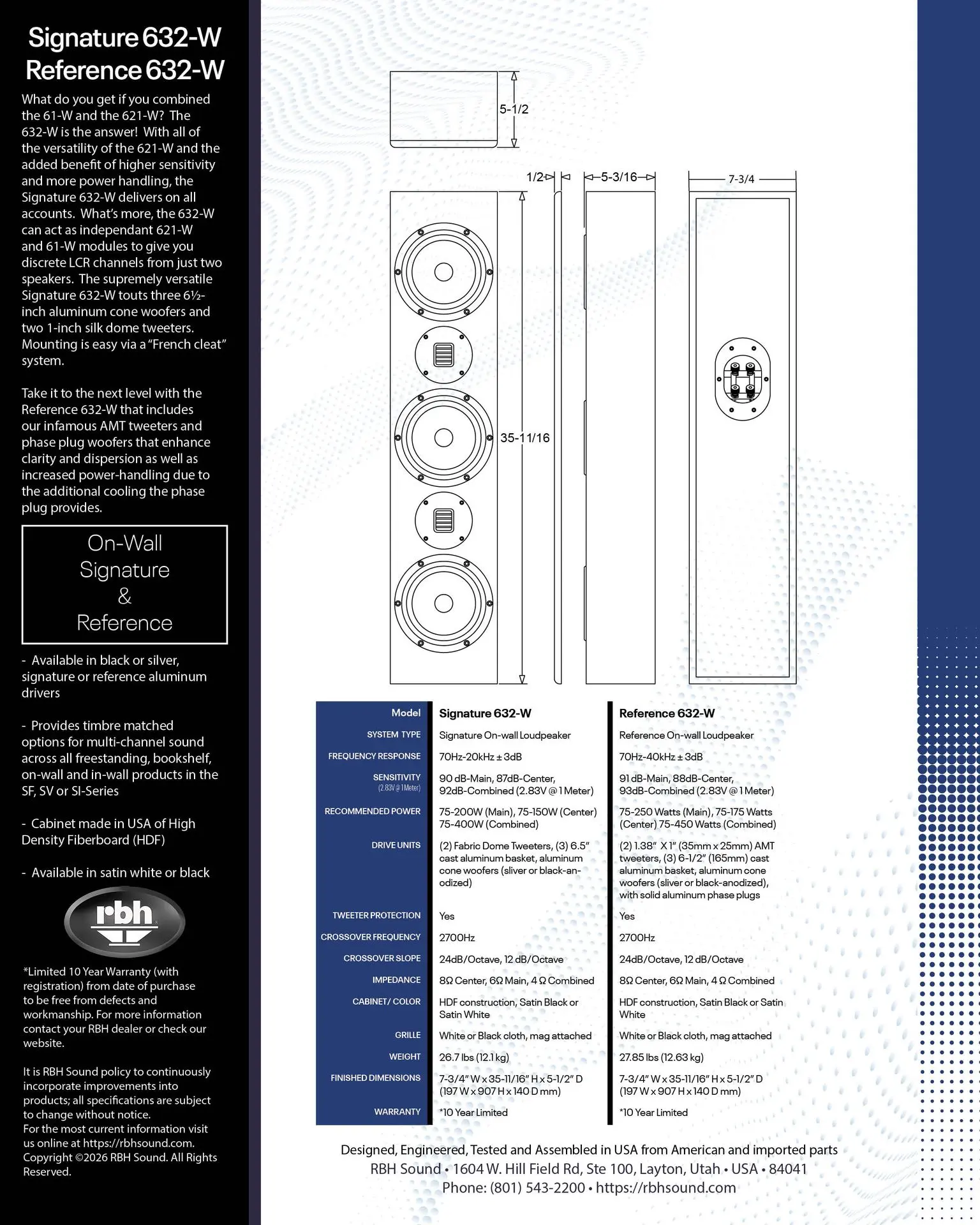 Signature 632-W
Reference 632-W

What do you get if you combined the 61-W and the 621-W? The 632-W is the answer! With all of the versatility of the 621-W and the added benefit of higher sensitivity and more power handling, the Signature 632-W delivers on all accounts. What's more, the 632-W can act as independant 621-W and 61-W modules to give you discrete LCR channels from just two speakers. The supremely versatile Signature 632-W touts three 6½-inch aluminum cone woofers and two 1-inch silk dome tweeters. Mounting is easy via a "French cleat" system.

Take it to the next level with the Reference 632-W that includes our infamous AMT tweeters and phase plug woofers that enhance clarity and dispersion as well as increased power-handling due to the additional cooling the phase plug provides.

On-Wall
Signature
&
Reference

- Available in black or silver, signature or reference aluminum drivers

- Provides timbre matched options for multi-channel sound across all freestanding, bookshelf, on-wall and in-wall products in the SF, SV or SI-Series

- Cabinet made in USA of High Density Fiberboard (HDF)

- Available in satin white or black

rbh

*Limited 10 Year Warranty (with registration) from date of purchase to be free from defects and workmanship. For more information contact your RBH dealer or check our website.

It is RBH Sound policy to continuously incorporate improvements into products; all specifications are subject to change without notice.
For the most current information visit us online at https://rbhsound.com.
Copyright ©2026 RBH Sound. All Rights Reserved.

5-1/2
1/2
5-3/16
7-3/4
35-11/16

| Model | Signature 632-W | Reference 632-W |
|---|---|---|
| SYSTEM TYPE | Signature On-wall Loudpeaker | Reference On-wall Loudpeaker |
| FREQUENCY RESPONSE | 70Hz-20kHz ± 3dB | 70Hz-40kHz ± 3dB |
| SENSITIVITY (2.83V @ 1 Meter) | 90 dB-Main, 87dB-Center, 92dB-Combined (2.83V @ 1 Meter) | 91 dB-Main, 88dB-Center, 93dB-Combined (2.83V @ 1 Meter) |
| RECOMMENDED POWER | 75-200W (Main), 75-150W (Center) 75-400W (Combined) | 75-250 Watts (Main), 75-175 Watts (Center) 75-450 Watts (Combined) |
| DRIVE UNITS | (2) Fabric Dome Tweeters, (3) 6.5" cast aluminum basket, aluminum cone woofers (sliver or black-anodized) | (2) 1.38" X 1" (35mm x 25mm) AMT tweeters, (3) 6-1/2" (165mm) cast aluminum basket, aluminum cone woofers (sliver or black-anodized), with solid aluminum phase plugs |
| TWEETER PROTECTION | Yes | Yes |
| CROSSOVER FREQUENCY | 2700Hz | 2700Hz |
| CROSSOVER SLOPE | 24dB/Octave, 12 dB/Octave | 24dB/Octave, 12 dB/Octave |
| IMPEDANCE | 8Ω Center, 6Ω Main, 4 Ω Combined | 8Ω Center, 6Ω Main, 4 Ω Combined |
| CABINET/ COLOR | HDF construction, Satin Black or Satin White | HDF construction, Satin Black or Satin White |
| GRILLE | White or Black cloth, mag attached | White or Black cloth, mag attached |
| WEIGHT | 26.7 lbs (12.1 kg) | 27.85 lbs (12.63 kg) |
| FINISHED DIMENSIONS | 7-3/4" W x 35-11/16" H x 5-1/2" D (197 W x 907 H x 140 D mm) | 7-3/4" W x 35-11/16" H x 5-1/2" D (197 W x 907 H x 140 D mm) |
| WARRANTY | *10 Year Limited | *10 Year Limited |

Designed, Engineered, Tested and Assembled in USA from American and imported parts
RBH Sound • 1604 W. Hill Field Rd, Ste 100, Layton, Utah • USA • 84041
Phone: (801) 543-2200 • https://rbhsound.com