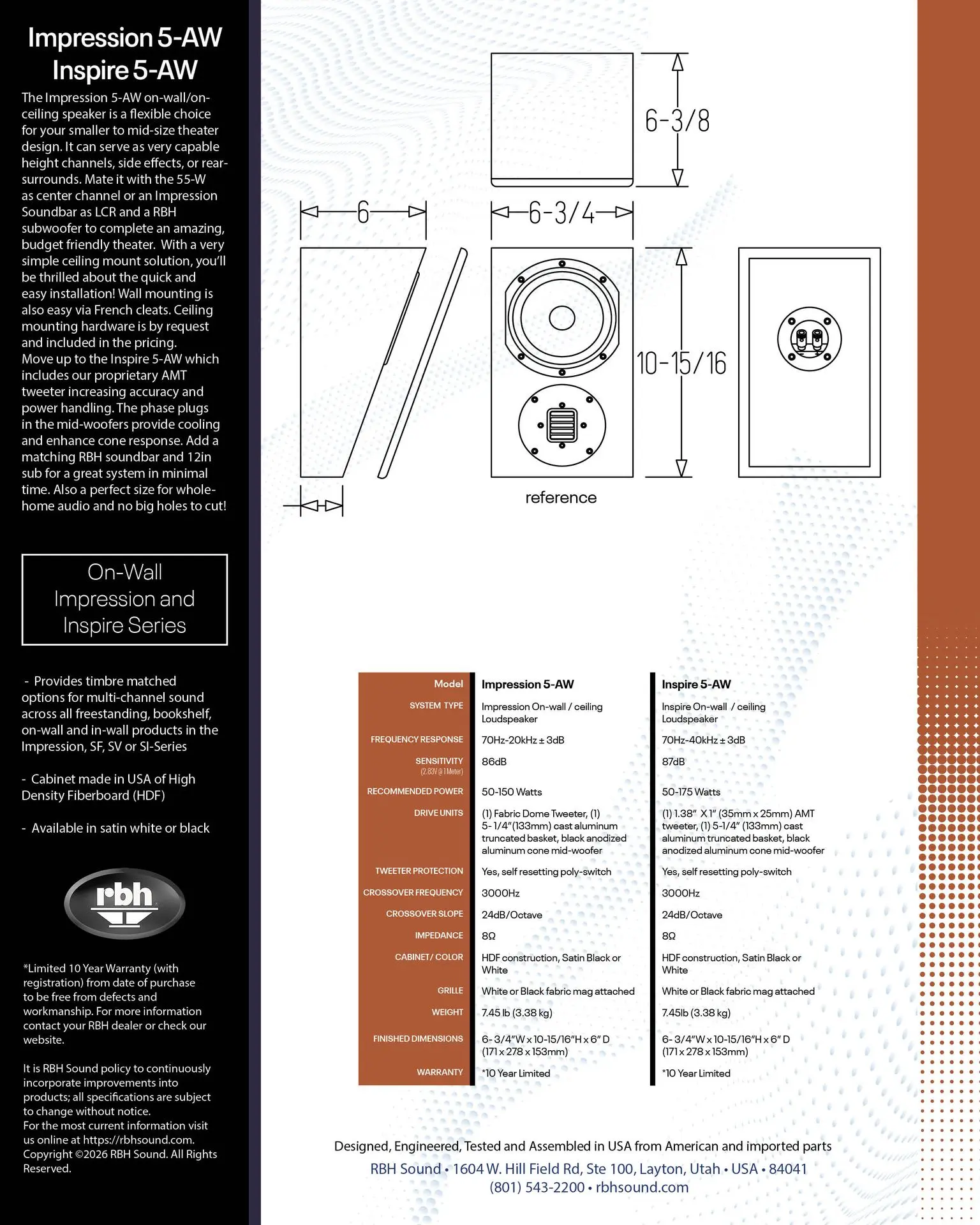 Impression 5-AW
Inspire 5-AW

The Impression 5-AW on-wall/on-ceiling speaker is a flexible choice for your smaller to mid-size theater design. It can serve as very capable height channels, side effects, or rear-surrounds. Mate it with the 55-W as center channel or an Impression Soundbar as LCR and a RBH subwoofer to complete an amazing, budget friendly theater. With a very simple ceiling mount solution, you'll be thrilled about the quick and easy installation! Wall mounting is also easy via French cleats. Ceiling mounting hardware is by request and included in the pricing.
Move up to the Inspire 5-AW which includes our proprietary AMT tweeter increasing accuracy and power handling. The phase plugs in the mid-woofers provide cooling and enhance cone response. Add a matching RBH soundbar and 12in sub for a great system in minimal time. Also a perfect size for whole-home audio and no big holes to cut!

On-Wall Impression and Inspire Series

- Provides timbre matched options for multi-channel sound across all freestanding, bookshelf, on-wall and in-wall products in the Impression, SF, SV or SI-Series

- Cabinet made in USA of High Density Fiberboard (HDF)

- Available in satin white or black

rbh

*Limited 10 Year Warranty (with registration) from date of purchase to be free from defects and workmanship. For more information contact your RBH dealer or check our website.

It is RBH Sound policy to continuously incorporate improvements into products; all specifications are subject to change without notice.
For the most current information visit us online at https://rbhsound.com.
Copyright ©2026 RBH Sound. All Rights Reserved.

6-3/8
6
6-3/4
10-15/16
reference

| Model | Impression 5-AW | Inspire 5-AW |
|---|---|---|
| SYSTEM TYPE | Impression On-wall / ceiling Loudspeaker | Inspire On-wall / ceiling Loudspeaker |
| FREQUENCY RESPONSE | 70Hz-20kHz ± 3dB | 70Hz-40kHz ± 3dB |
| SENSITIVITY (2.83V @ 1 Meter) | 86dB | 87dB |
| RECOMMENDED POWER | 50-150 Watts | 50-175 Watts |
| DRIVE UNITS | (1) Fabric Dome Tweeter, (1) 5-1/4"(133mm) cast aluminum truncated basket, black anodized aluminum cone mid-woofer | (1) 1.38" X 1" (35mm x 25mm) AMT tweeter, (1) 5-1/4" (133mm) cast aluminum truncated basket, black anodized aluminum cone mid-woofer |
| TWEETER PROTECTION | Yes, self resetting poly-switch | Yes, self resetting poly-switch |
| CROSSOVER FREQUENCY | 3000Hz | 3000Hz |
| CROSSOVER SLOPE | 24dB/Octave | 24dB/Octave |
| IMPEDANCE | 8Ω | 8Ω |
| CABINET/ COLOR | HDF construction, Satin Black or White | HDF construction, Satin Black or White |
| GRILLE | White or Black fabric mag attached | White or Black fabric mag attached |
| WEIGHT | 7.45 lb (3.38 kg) | 7.45lb (3.38 kg) |
| FINISHED DIMENSIONS | 6-3/4"W x 10-15/16"H x 6" D (171 x 278 x 153mm) | 6-3/4"W x 10-15/16"H x 6" D (171 x 278 x 153mm) |
| WARRANTY | *10 Year Limited | *10 Year Limited |

Designed, Engineered, Tested and Assembled in USA from American and imported parts
RBH Sound • 1604 W. Hill Field Rd, Ste 100, Layton, Utah • USA • 84041
(801) 543-2200 • rbhsound.com