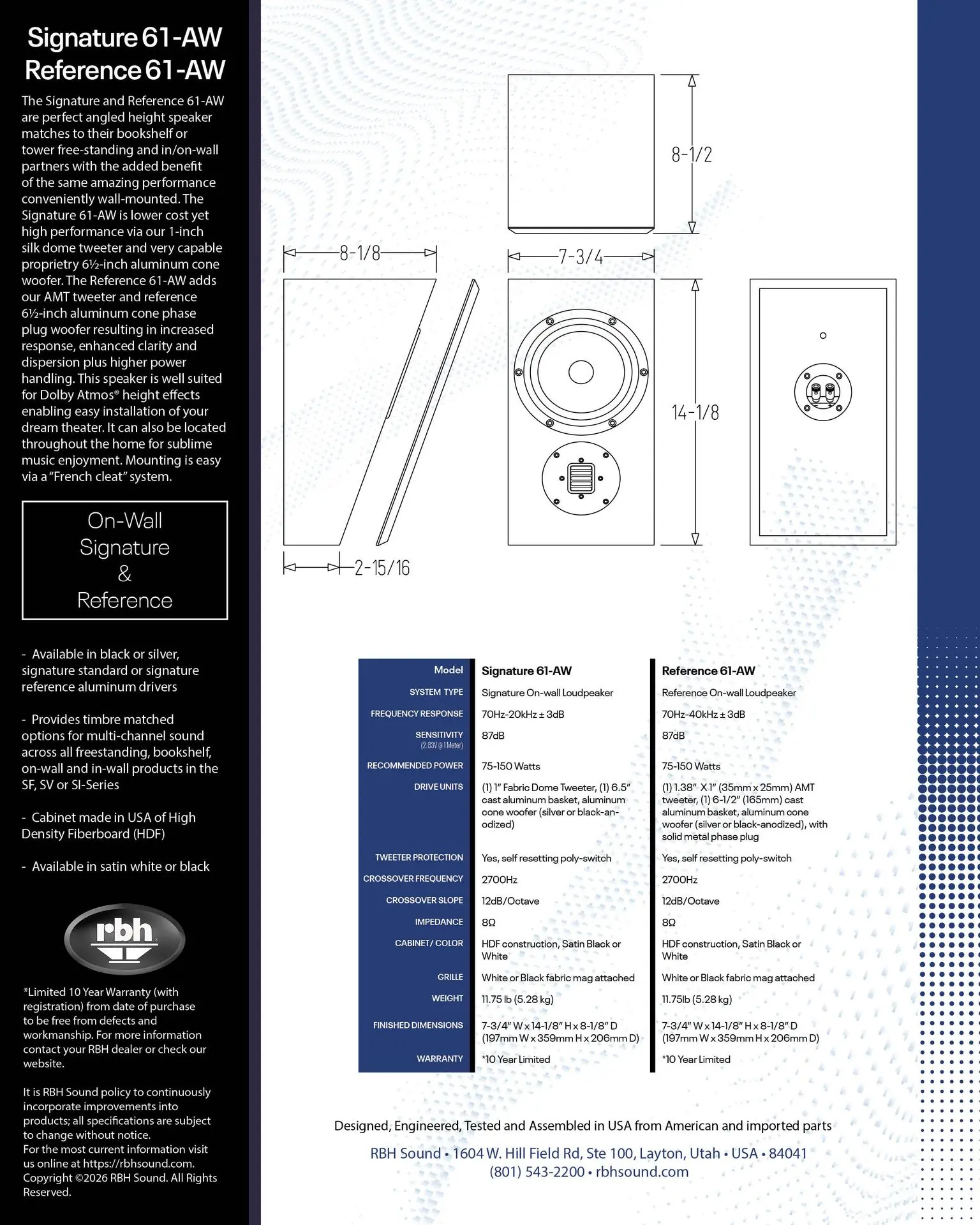 Signature 61-AW
Reference 61-AW

The Signature and Reference 61-AW are perfect angled height speaker matches to their bookshelf or tower free-standing and in/on-wall partners with the added benefit of the same amazing performance conveniently wall-mounted. The Signature 61-AW is lower cost yet high performance via our 1-inch silk dome tweeter and very capable proprietry 6½-inch aluminum cone woofer. The Reference 61-AW adds our AMT tweeter and reference 6½-inch aluminum cone phase plug woofer resulting in increased response, enhanced clarity and dispersion plus higher power handling. This speaker is well suited for Dolby Atmos® height effects enabling easy installation of your dream theater. It can also be located throughout the home for sublime music enjoyment. Mounting is easy via a "French cleat" system.

On-Wall
Signature
&
Reference

- Available in black or silver, signature standard or signature reference aluminum drivers

- Provides timbre matched options for multi-channel sound across all freestanding, bookshelf, on-wall and in-wall products in the SF, SV or SI-Series

- Cabinet made in USA of High Density Fiberboard (HDF)

- Available in satin white or black

rbh

*Limited 10 Year Warranty (with registration) from date of purchase to be free from defects and workmanship. For more information contact your RBH dealer or check our website.

It is RBH Sound policy to continuously incorporate improvements into products; all specifications are subject to change without notice.
For the most current information visit us online at https://rbhsound.com.
Copyright ©2026 RBH Sound. All Rights Reserved.

8-1/2
8-1/8
7-3/4
14-1/8
2-15/16

| Model | Signature 61-AW | Reference 61-AW |
|---|---|---|
| SYSTEM TYPE | Signature On-wall Loudpeaker | Reference On-wall Loudpeaker |
| FREQUENCY RESPONSE | 70Hz-20kHz ± 3dB | 70Hz-40kHz ± 3dB |
| SENSITIVITY (2.83V @ 1 Meter) | 87dB | 87dB |
| RECOMMENDED POWER | 75-150 Watts | 75-150 Watts |
| DRIVE UNITS | (1) 1" Fabric Dome Tweeter, (1) 6.5" cast aluminum basket, aluminum cone woofer (silver or black-anodized) | (1) 1.38" X 1" (35mm x 25mm) AMT tweeter, (1) 6-1/2" (165mm) cast aluminum basket, aluminum cone woofer (silver or black-anodized), with solid metal phase plug |
| TWEETER PROTECTION | Yes, self resetting poly-switch | Yes, self resetting poly-switch |
| CROSSOVER FREQUENCY | 2700Hz | 2700Hz |
| CROSSOVER SLOPE | 12dB/Octave | 12dB/Octave |
| IMPEDANCE | 8Ω | 8Ω |
| CABINET/ COLOR | HDF construction, Satin Black or White | HDF construction, Satin Black or White |
| GRILLE | White or Black fabric mag attached | White or Black fabric mag attached |
| WEIGHT | 11.75 lb (5.28 kg) | 11.75lb (5.28 kg) |
| FINISHED DIMENSIONS | 7-3/4" W x 14-1/8" H x 8-1/8" D (197mm W x 359mm H x 206mm D) | 7-3/4" W x 14-1/8" H x 8-1/8" D (197mm W x 359mm H x 206mm D) |
| WARRANTY | *10 Year Limited | *10 Year Limited |

Designed, Engineered, Tested and Assembled in USA from American and imported parts

RBH Sound • 1604 W. Hill Field Rd, Ste 100, Layton, Utah • USA • 84041
(801) 543-2200 • rbhsound.com