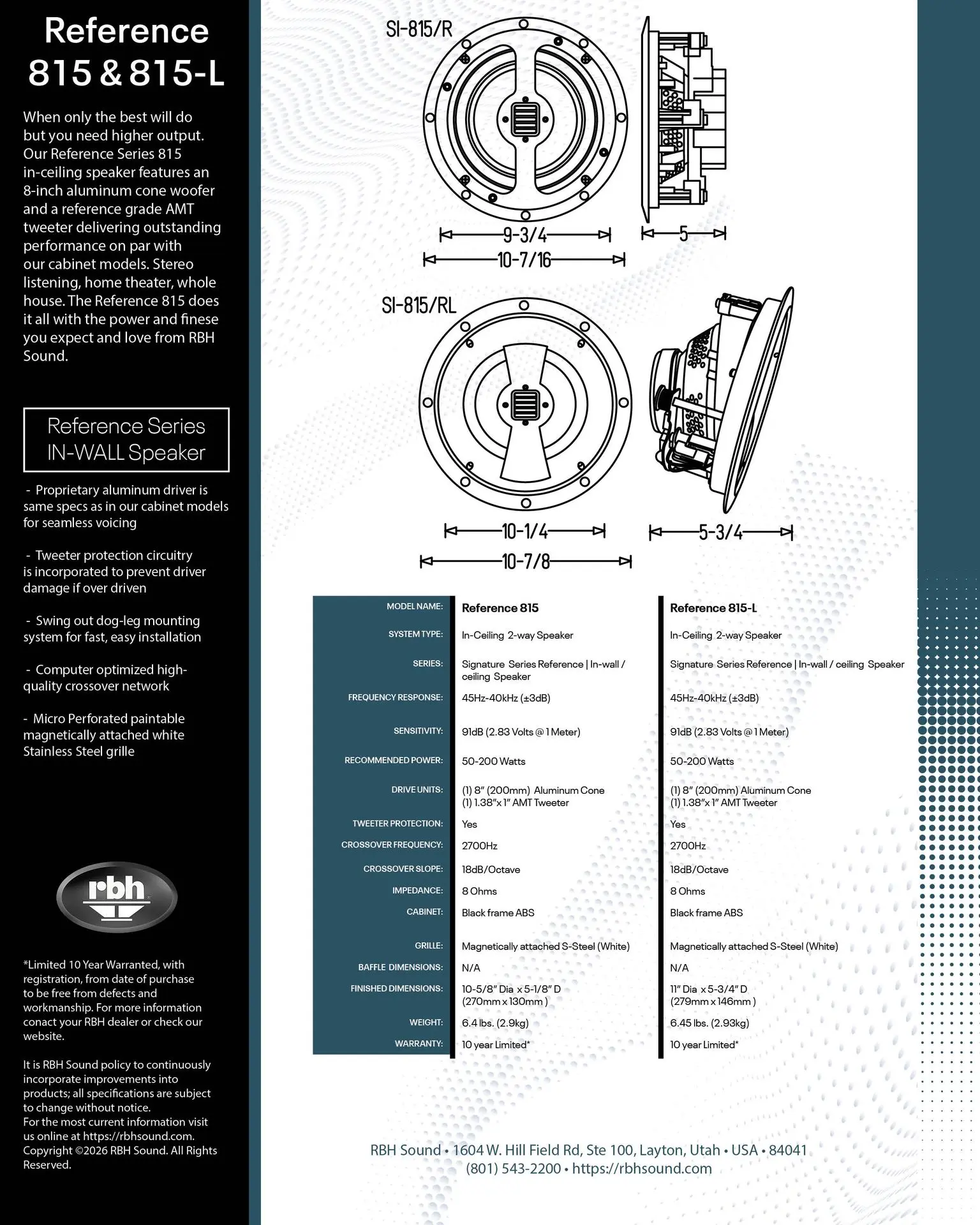 Reference 815 & 815-L

When only the best will do but you need higher output. Our Reference Series 815 in-ceiling speaker features an 8-inch aluminum cone woofer and a reference grade AMT tweeter delivering outstanding performance on par with our cabinet models. Stereo listening, home theater, whole house. The Reference 815 does it all with the power and finese you expect and love from RBH Sound.

Reference Series IN-WALL Speaker

- Proprietary aluminum driver is same specs as in our cabinet models for seamless voicing

- Tweeter protection circuitry is incorporated to prevent driver damage if over driven

- Swing out dog-leg mounting system for fast, easy installation

- Computer optimized high-quality crossover network

- Micro Perforated paintable magnetically attached white Stainless Steel grille

rbh

*Limited 10 Year Warranted, with registration, from date of purchase to be free from defects and workmanship. For more information conact your RBH dealer or check our website.

It is RBH Sound policy to continuously incorporate improvements into products; all specifications are subject to change without notice.
For the most current information visit us online at https://rbhsound.com.
Copyright ©2026 RBH Sound. All Rights Reserved.

SI-815/R

9-3/4
10-7/16
5

SI-815/RL

10-1/4
10-7/8
5-3/4

| MODEL NAME: | Reference 815 | Reference 815-L |
|---|---|---|
| SYSTEM TYPE: | In-Ceiling 2-way Speaker | In-Ceiling 2-way Speaker |
| SERIES: | Signature Series Reference \| In-wall / ceiling Speaker | Signature Series Reference \| In-wall / ceiling Speaker |
| FREQUENCY RESPONSE: | 45Hz-40kHz (±3dB) | 45Hz-40kHz (±3dB) |
| SENSITIVITY: | 91dB (2.83 Volts @ 1 Meter) | 91dB (2.83 Volts @ 1 Meter) |
| RECOMMENDED POWER: | 50-200 Watts | 50-200 Watts |
| DRIVE UNITS: | (1) 8" (200mm) Aluminum Cone (1) 1.38"x 1" AMT Tweeter | (1) 8" (200mm) Aluminum Cone (1) 1.38"x 1" AMT Tweeter |
| TWEETER PROTECTION: | Yes | Yes |
| CROSSOVER FREQUENCY: | 2700Hz | 2700Hz |
| CROSSOVER SLOPE: | 18dB/Octave | 18dB/Octave |
| IMPEDANCE: | 8 Ohms | 8 Ohms |
| CABINET: | Black frame ABS | Black frame ABS |
| GRILLE: | Magnetically attached S-Steel (White) | Magnetically attached S-Steel (White) |
| BAFFLE DIMENSIONS: | N/A | N/A |
| FINISHED DIMENSIONS: | 10-5/8" Dia x 5-1/8" D (270mm x 130mm ) | 11" Dia x 5-3/4" D (279mm x 146mm ) |
| WEIGHT: | 6.4 lbs. (2.9kg) | 6.45 lbs. (2.93kg) |
| WARRANTY: | 10 year Limited* | 10 year Limited* |

RBH Sound • 1604 W. Hill Field Rd, Ste 100, Layton, Utah • USA • 84041
(801) 543-2200 • https://rbhsound.com