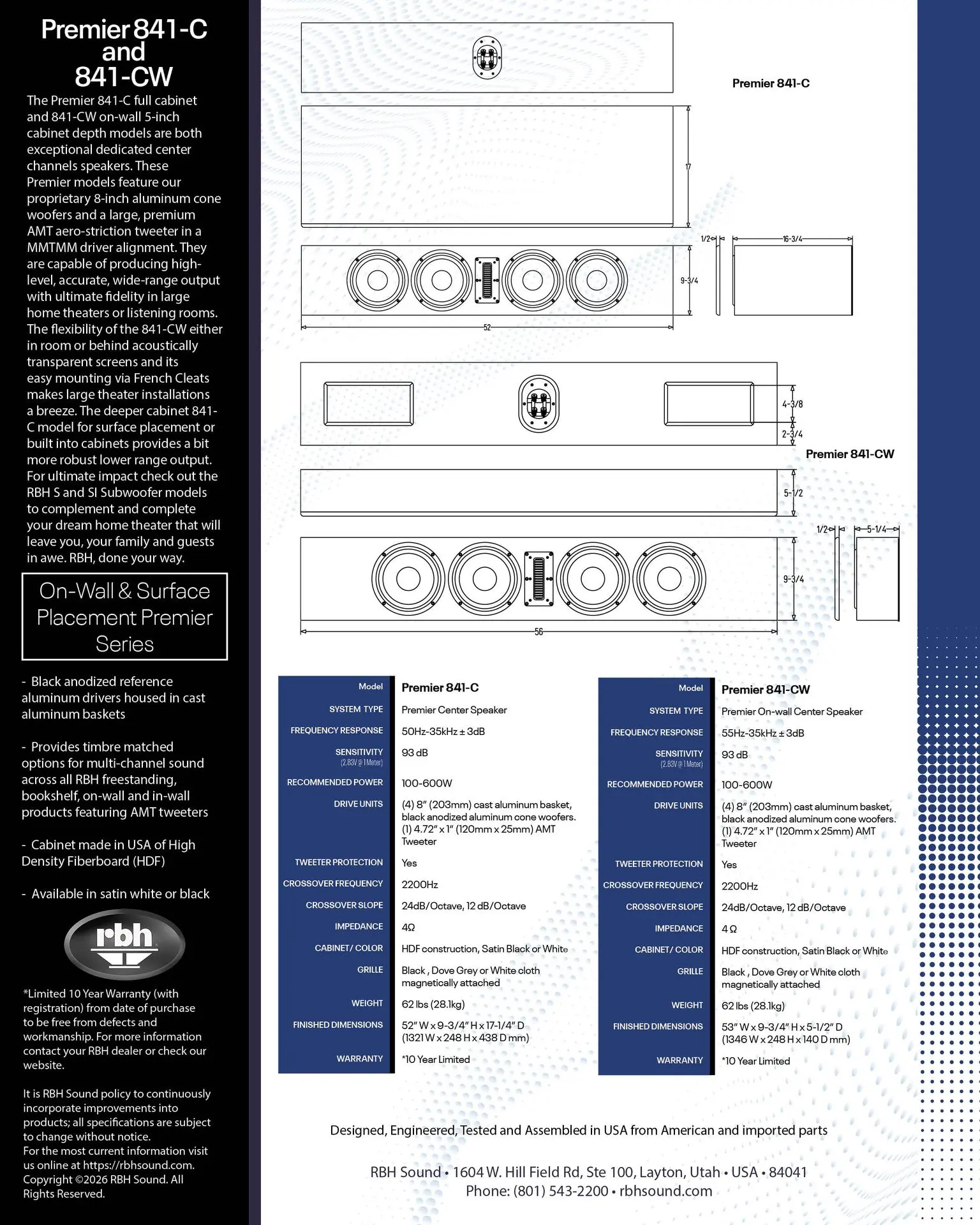 Premier 841-C and 841-CW

The Premier 841-C full cabinet and 841-CW on-wall 5-inch cabinet depth models are both exceptional dedicated center channels speakers. These Premier models feature our proprietary 8-inch aluminum cone woofers and a large, premium AMT aero-striction tweeter in a MMTMM driver alignment. They are capable of producing high-level, accurate, wide-range output with ultimate fidelity in large home theaters or listening rooms. The flexibility of the 841-CW either in room or behind acoustically transparent screens and its easy mounting via French Cleats makes large theater installations a breeze. The deeper cabinet 841-C model for surface placement or built into cabinets provides a bit more robust lower range output. For ultimate impact check out the RBH S and SI Subwoofer models to complement and complete your dream home theater that will leave you, your family and guests in awe. RBH, done your way.

On-Wall & Surface Placement Premier Series

- Black anodized reference aluminum drivers housed in cast aluminum baskets

- Provides timbre matched options for multi-channel sound across all RBH freestanding, bookshelf, on-wall and in-wall products featuring AMT tweeters

- Cabinet made in USA of High Density Fiberboard (HDF)

- Available in satin white or black

rbh

*Limited 10 Year Warranty (with registration) from date of purchase to be free from defects and workmanship. For more information contact your RBH dealer or check our website.

It is RBH Sound policy to continuously incorporate improvements into products; all specifications are subject to change without notice.
For the most current information visit us online at https://rbhsound.com.
Copyright ©2026 RBH Sound. All Rights Reserved.

Premier 841-C

17

1/2 16-3/4

9-3/4

52

4-3/8

2-3/4

Premier 841-CW

5-1/2

1/2 5-1/4

9-3/4

56

| Model | Premier 841-C |
|---|---|
| SYSTEM TYPE | Premier Center Speaker |
| FREQUENCY RESPONSE | 50Hz-35kHz ± 3dB |
| SENSITIVITY (2.83V @ 1 Meter) | 93 dB |
| RECOMMENDED POWER | 100-600W |
| DRIVE UNITS | (4) 8" (203mm) cast aluminum basket, black anodized aluminum cone woofers. (1) 4.72" x 1" (120mm x 25mm) AMT Tweeter |
| TWEETER PROTECTION | Yes |
| CROSSOVER FREQUENCY | 2200Hz |
| CROSSOVER SLOPE | 24dB/Octave, 12 dB/Octave |
| IMPEDANCE | 4Ω |
| CABINET/ COLOR | HDF construction, Satin Black or White |
| GRILLE | Black , Dove Grey or White cloth magnetically attached |
| WEIGHT | 62 lbs (28.1kg) |
| FINISHED DIMENSIONS | 52" W x 9-3/4" H x 17-1/4" D (1321 W x 248 H x 438 D mm) |
| WARRANTY | *10 Year Limited |

| Model | Premier 841-CW |
|---|---|
| SYSTEM TYPE | Premier On-wall Center Speaker |
| FREQUENCY RESPONSE | 55Hz-35kHz ± 3dB |
| SENSITIVITY (2.83V @ 1 Meter) | 93 dB |
| RECOMMENDED POWER | 100-600W |
| DRIVE UNITS | (4) 8" (203mm) cast aluminum basket, black anodized aluminum cone woofers. (1) 4.72" x 1" (120mm x 25mm) AMT Tweeter |
| TWEETER PROTECTION | Yes |
| CROSSOVER FREQUENCY | 2200Hz |
| CROSSOVER SLOPE | 24dB/Octave, 12 dB/Octave |
| IMPEDANCE | 4 Ω |
| CABINET/ COLOR | HDF construction, Satin Black or White |
| GRILLE | Black , Dove Grey or White cloth magnetically attached |
| WEIGHT | 62 lbs (28.1kg) |
| FINISHED DIMENSIONS | 53" W x 9-3/4" H x 5-1/2" D (1346 W x 248 H x 140 D mm) |
| WARRANTY | *10 Year Limited |

Designed, Engineered, Tested and Assembled in USA from American and imported parts

RBH Sound • 1604 W. Hill Field Rd, Ste 100, Layton, Utah • USA • 84041
Phone: (801) 543-2200 • rbhsound.com